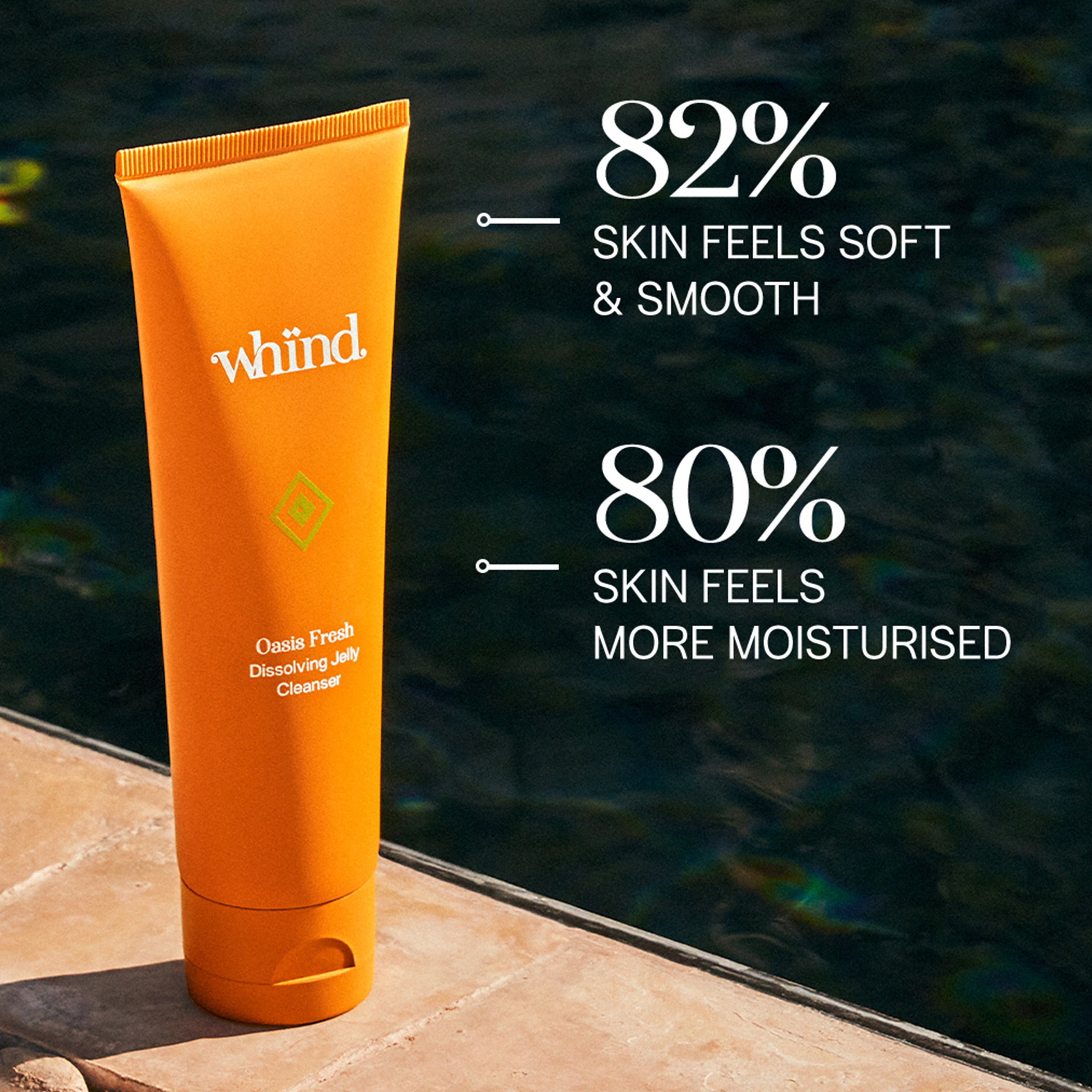 whïnd.

Oasis Fresh
Dissolving Jelly Cleanser

82%
SKIN FEELS SOFT & SMOOTH

80%
SKIN FEELS MORE MOISTURISED